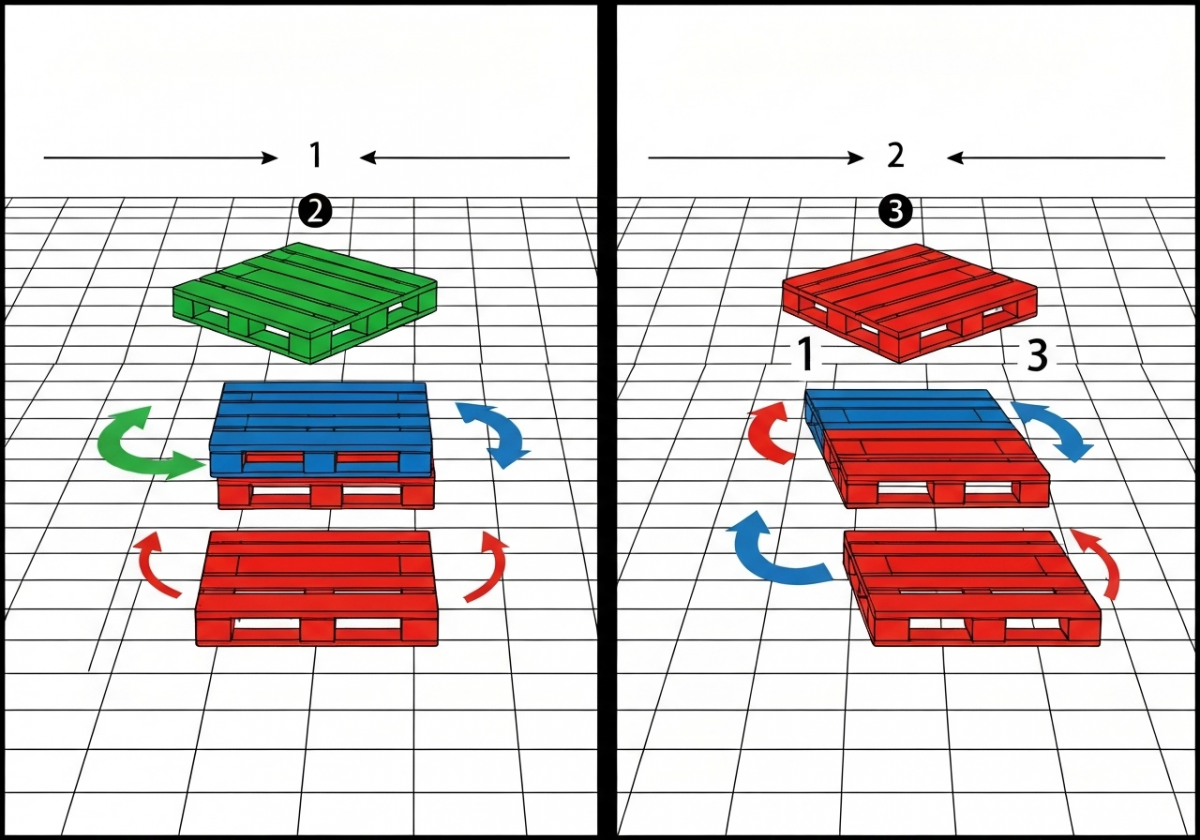 1

❷

2

❸

1

3