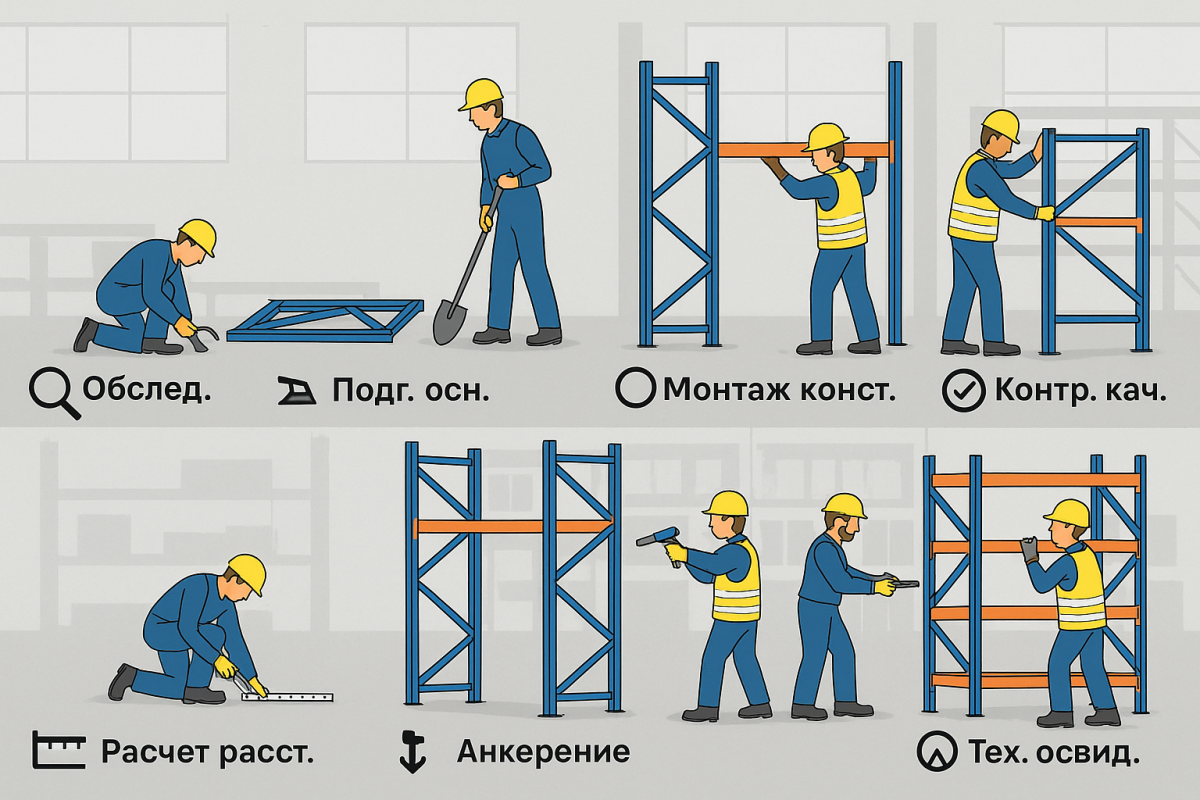 Обслед.

Подг. осн.

Монтаж конст.

Контр. кач.

Расчет расст.

Анкерение

Тех. освид.